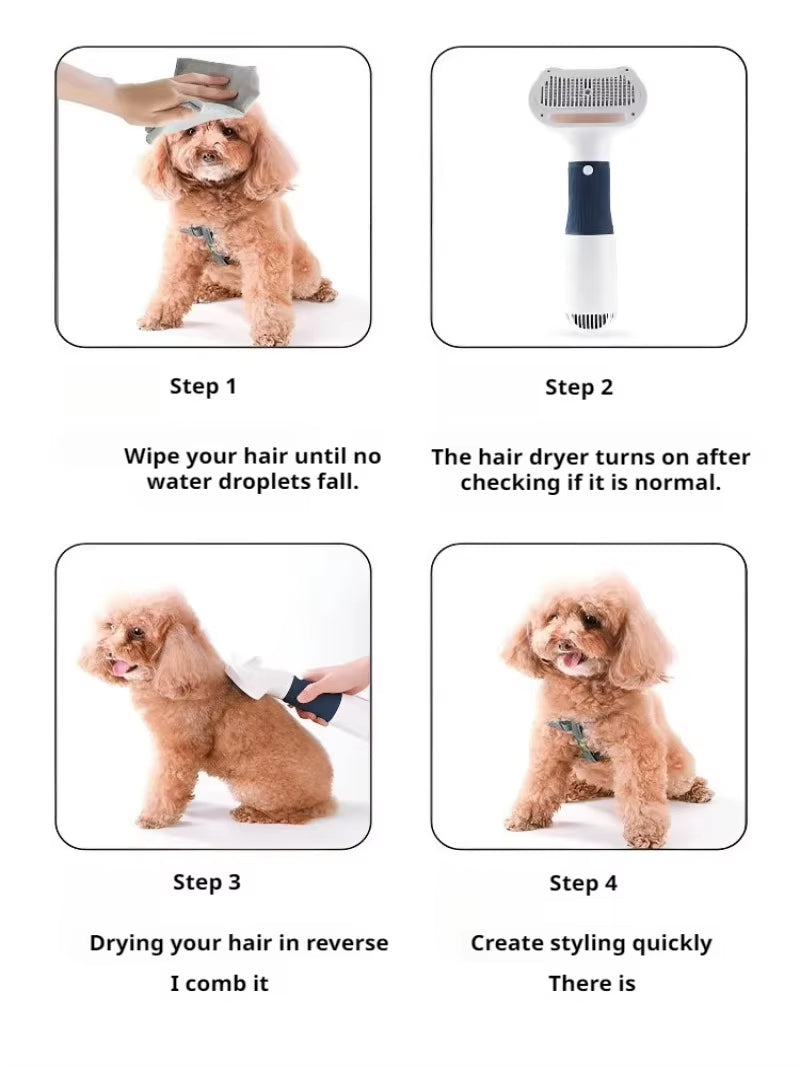 Step 1

Wipe your hair until no water droplets fall.

Step 2

The hair dryer turns on after checking if it is normal.

Step 3

Drying your hair in reverse

I comb it

Step 4

Create styling quickly

There is